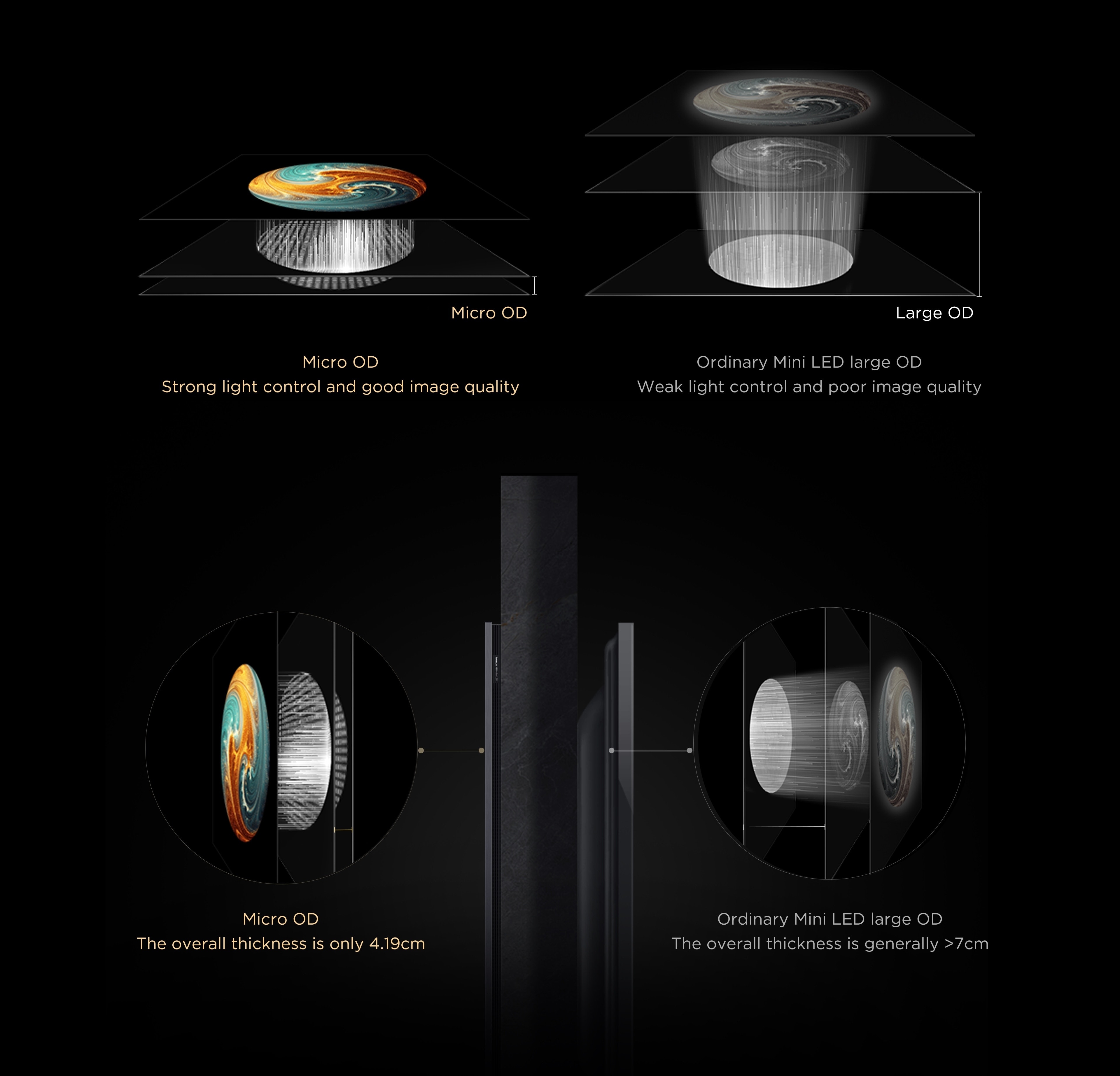 Micro OD

Large OD

Micro OD
Strong light control and good image quality

Ordinary Mini LED large OD
Weak light control and poor image quality

Micro OD
The overall thickness is only 4.19cm

Ordinary Mini LED large OD
The overall thickness is generally >7cm