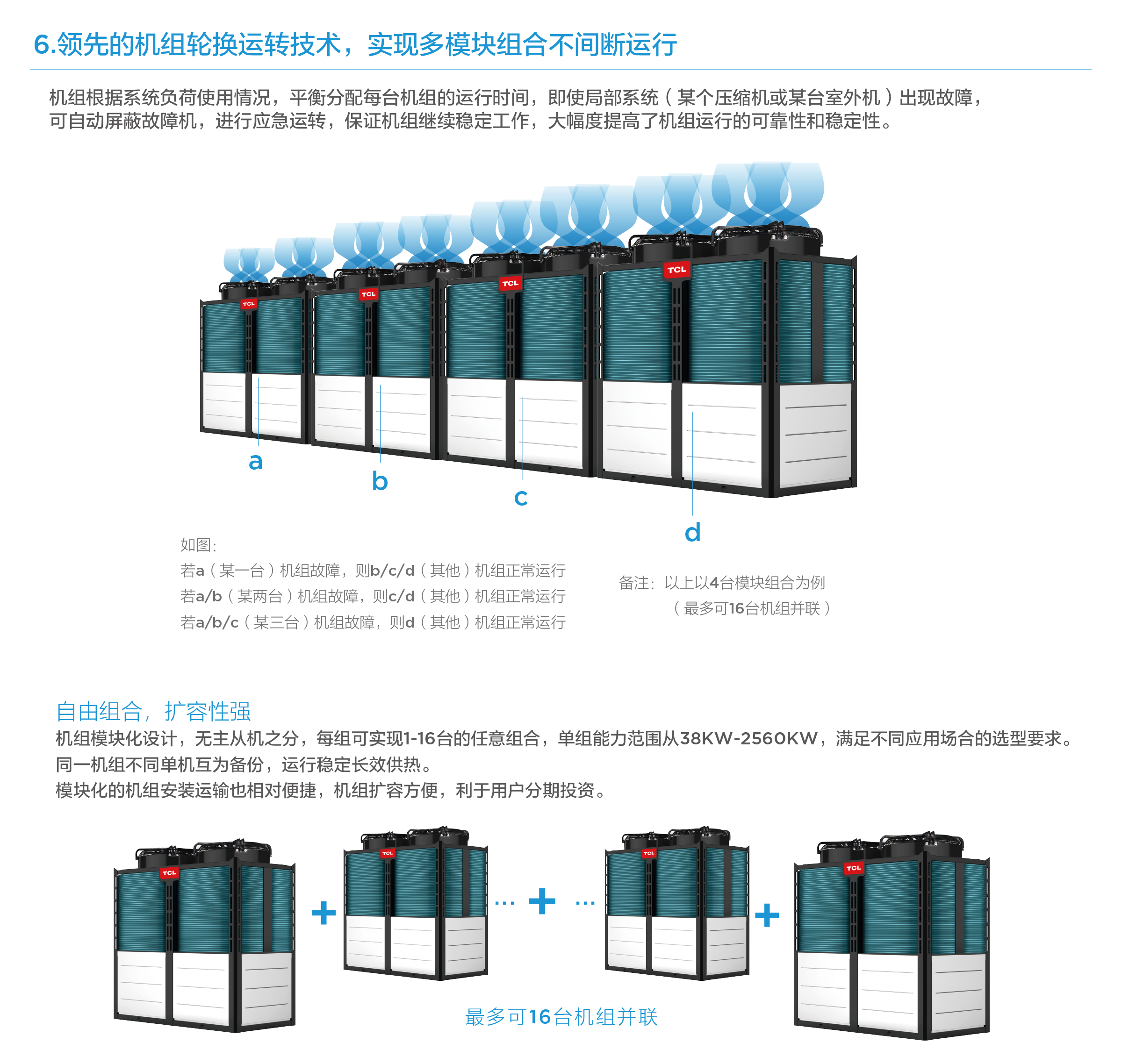 6.领先的机组轮换运转技术，实现多模块组合不间断运行

机组根据系统负荷使用情况，平衡分配每台机组的运行时间，即使局部系统（某个压缩机或某台室外机）出现故障，可自动屏蔽故障机，进行应急运转，保证机组继续稳定工作，大幅度提高了机组运行的可靠性和稳定性。

TCL TCL TCL TCL

a b c d

如图：
若a（某一台）机组故障，则b/c/d（其他）机组正常运行
若a/b（某两台）机组故障，则c/d（其他）机组正常运行
若a/b/c（某三台）机组故障，则d（其他）机组正常运行

备注：以上以4台模块组合为例
（最多可16台机组并联）

自由组合，扩容性强
机组模块化设计，无主从机之分，每组可实现1-16台的任意组合，单组能力范围从38KW-2560KW，满足不同应用场合的选型要求。
同一机组不同单机互为备份，运行稳定长效供热。
模块化的机组安装运输也相对便捷，机组扩容方便，利于用户分期投资。

TCL + TCL ... + ... TCL + TCL

最多可16台机组并联