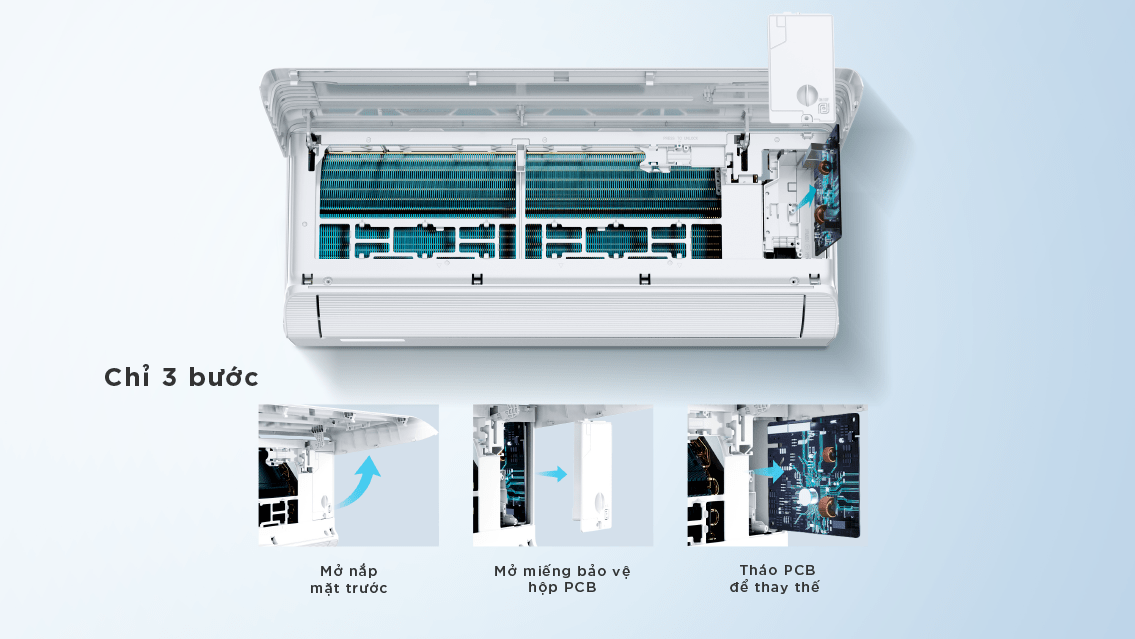 Chỉ 3 bước

Mở nắp mặt trước

Mở miếng bảo vệ hộp PCB

Tháo PCB để thay thế